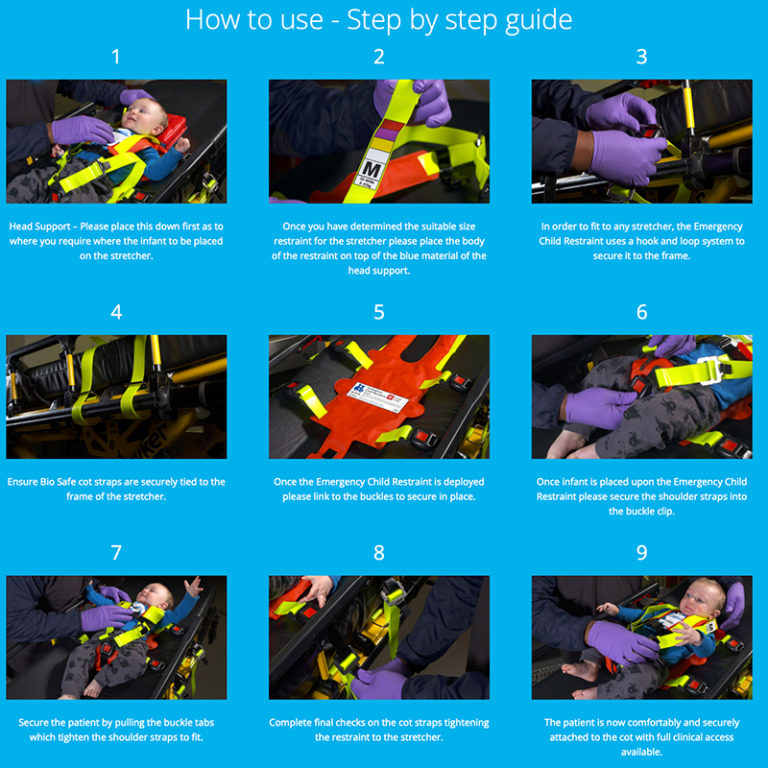 How to use - Step by step guide

1

Head Support – Please place this down first as to where you require where the infant to be placed on the stretcher.

2

M

Once you have determined the suitable size restraint for the stretcher please place the body of the restraint on top of the blue material of the head support.

3

In order to fit to any stretcher, the Emergency Child Restraint uses a hook and loop system to secure it to the frame.

4

Ensure Bio Safe cot straps are securely tied to the frame of the stretcher.

5

Once the Emergency Child Restraint is deployed please link to the buckles to secure in place.

6

Once infant is placed upon the Emergency Child Restraint please secure the shoulder straps into the buckle clip.

7

Secure the patient by pulling the buckle tabs which tighten the shoulder straps to fit.

8

Complete final checks on the cot straps tightening the restraint to the stretcher.

9

The patient is now comfortably and securely attached to the cot with full clinical access available.