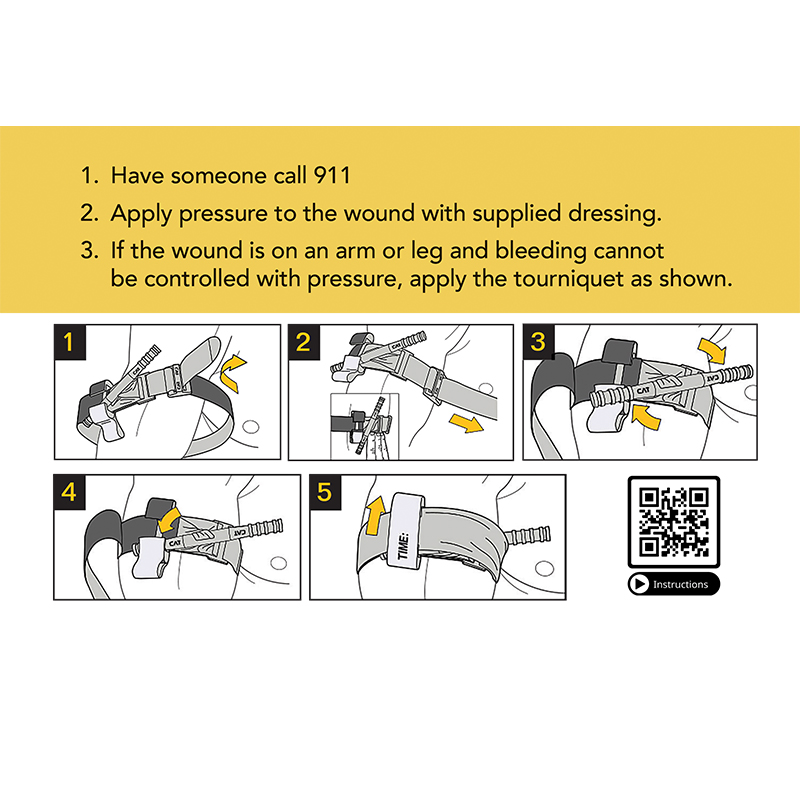 1. Have someone call 911
2. Apply pressure to the wound with supplied dressing.
3. If the wound is on an arm or leg and bleeding cannot be controlled with pressure, apply the tourniquet as shown.

1

CAT

2

CAT

3

CAT

CAT

4

CAT

CAT

5

TIME:

Instructions