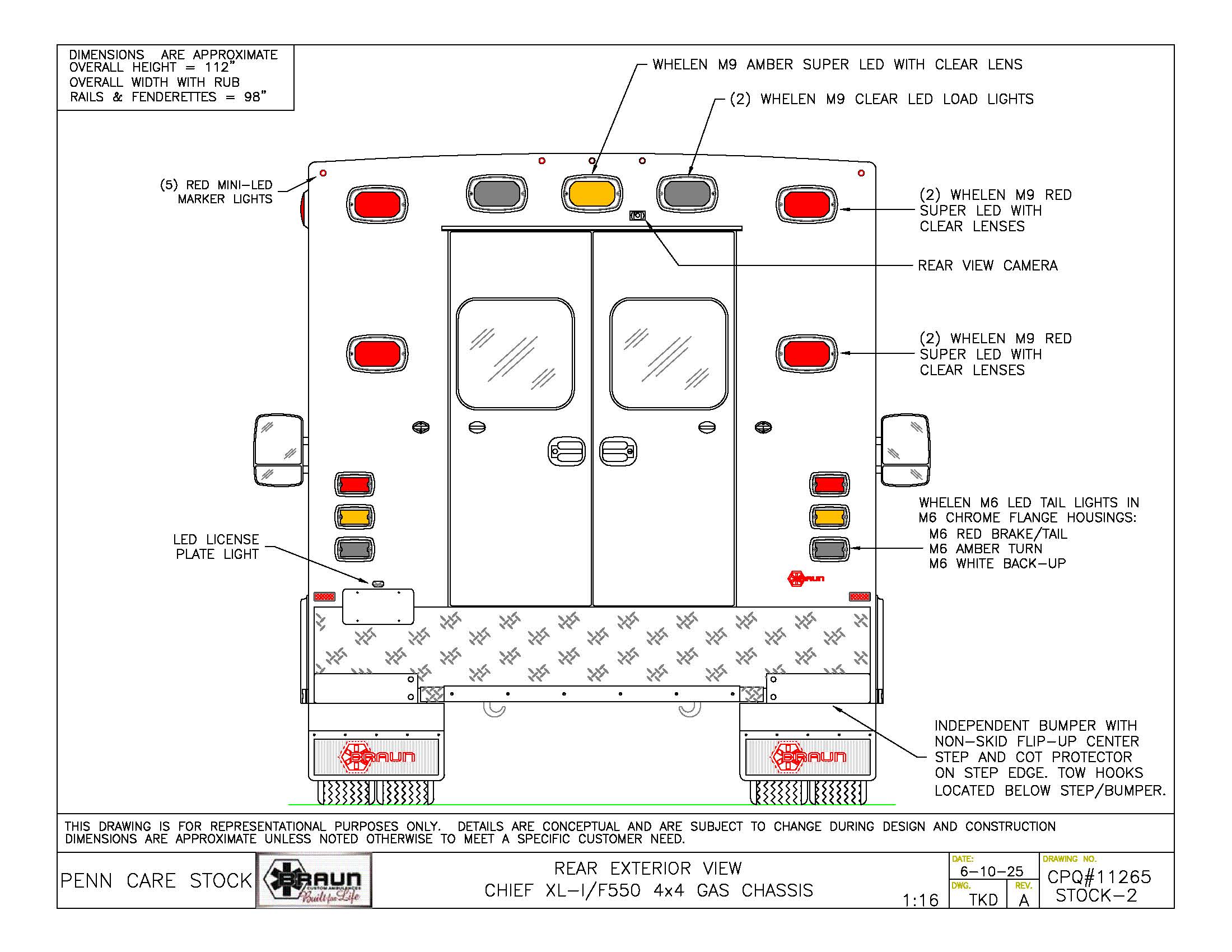 DIMENSIONS ARE APPROXIMATE
OVERALL HEIGHT = 112"
OVERALL WIDTH WITH RUB RAILS & FENDERETTES = 98"

WHELEN M9 AMBER SUPER LED WITH CLEAR LENS

(2) WHELEN M9 CLEAR LED LOAD LIGHTS

(5) RED MINI-LED MARKER LIGHTS

(2) WHELEN M9 RED SUPER LED WITH CLEAR LENSES

REAR VIEW CAMERA

(2) WHELEN M9 RED SUPER LED WITH CLEAR LENSES

WHELEN M6 LED TAIL LIGHTS IN M6 CHROME FLANGE HOUSINGS:
M6 RED BRAKE/TAIL
M6 AMBER TURN
M6 WHITE BACK-UP

LED LICENSE PLATE LIGHT

BRAUN

BRAUN

BRAUN

INDEPENDENT BUMPER WITH NON-SKID FLIP-UP CENTER STEP AND COT PROTECTOR ON STEP EDGE. TOW HOOKS LOCATED BELOW STEP/BUMPER.

THIS DRAWING IS FOR REPRESENTATIONAL PURPOSES ONLY. DETAILS ARE CONCEPTUAL AND ARE SUBJECT TO CHANGE DURING DESIGN AND CONSTRUCTION
DIMENSIONS ARE APPROXIMATE UNLESS NOTED OTHERWISE TO MEET A SPECIFIC CUSTOMER NEED.

PENN CARE STOCK

BRAUN
CUSTOM AMBULANCES
Built for Life

REAR EXTERIOR VIEW
CHIEF XL-I/F550 4x4 GAS CHASSIS

1:16

DATE:
6-10-25
DWG.
TKD
REV.
A

DRAWING NO.
CPQ#11265
STOCK-2