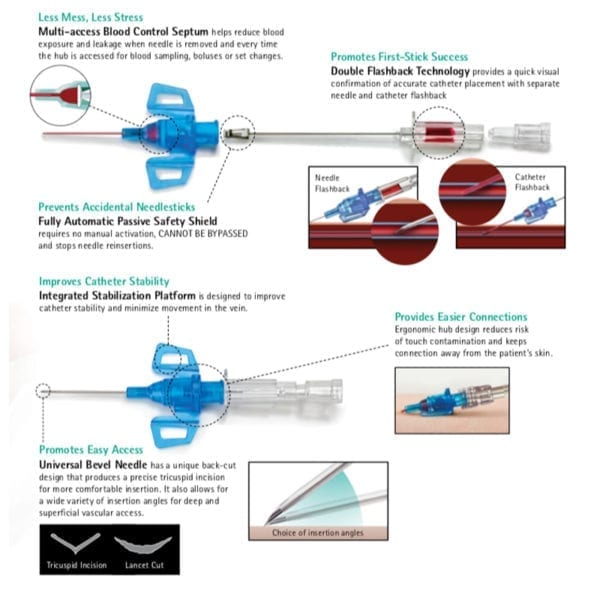 Less Mess, Less Stress
Multi-access Blood Control Septum helps reduce blood exposure and leakage when needle is removed and every time the hub is accessed for blood sampling, boluses or set changes.

Promotes First-Stick Success
Double Flashback Technology provides a quick visual confirmation of accurate catheter placement with separate needle and catheter flashback

Needle Flashback

Catheter Flashback

Prevents Accidental Needlesticks
Fully Automatic Passive Safety Shield requires no manual activation, CANNOT BE BYPASSED and stops needle reinsertions.

Improves Catheter Stability
Integrated Stabilization Platform is designed to improve catheter stability and minimize movement in the vein.

Provides Easier Connections
Ergonomic hub design reduces risk of touch contamination and keeps connection away from the patient's skin.

Promotes Easy Access
Universal Bevel Needle has a unique back-cut design that produces a precise tricuspid incision for more comfortable insertion. It also allows for a wide variety of insertion angles for deep and superficial vascular access.

Choice of insertion angles

Tricuspid Incision

Lancet Cut